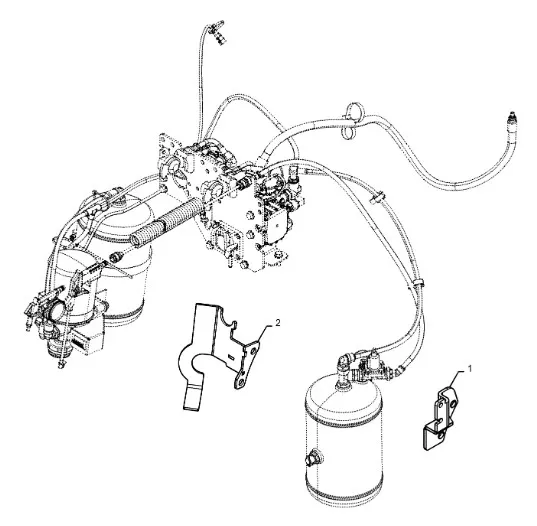 2
1