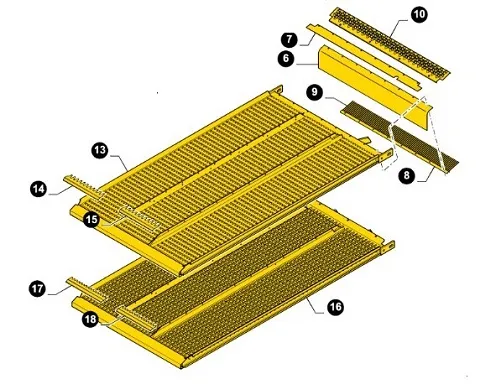 10
7
6
9
13
8
14
15
17
16
18