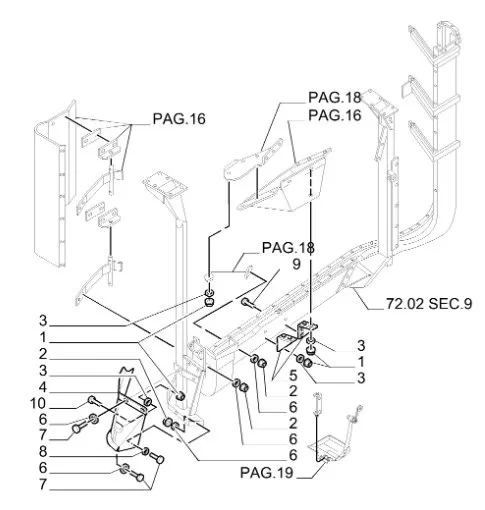 PAG.16
PAG.18
PAG.16
PAG.18
9
72.02 SEC.9
3
1
2
3
4
10
6
7
8
6
7
3
1
3
5
2
6
2
6
6
PAG.19