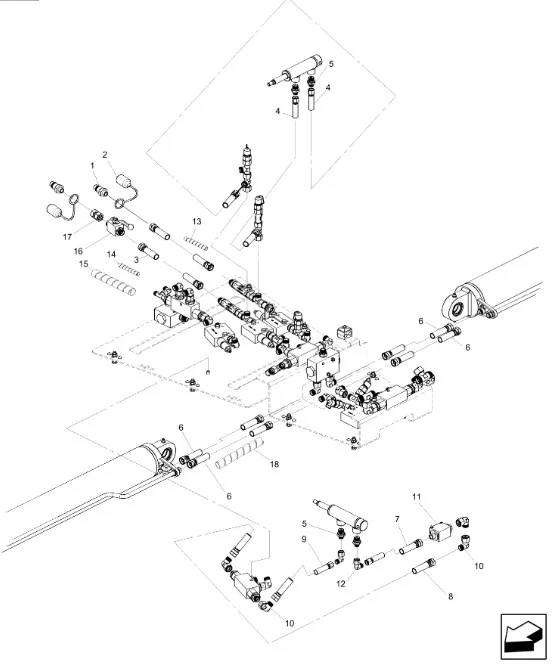 5
4
4
2
1
13
17
16
14
3
15
6
6
6
18
6
11
5
7
9
10
12
8
10