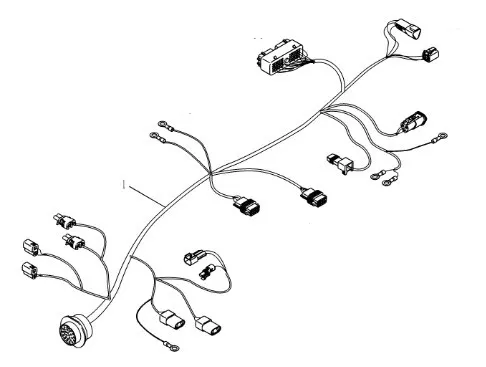 1